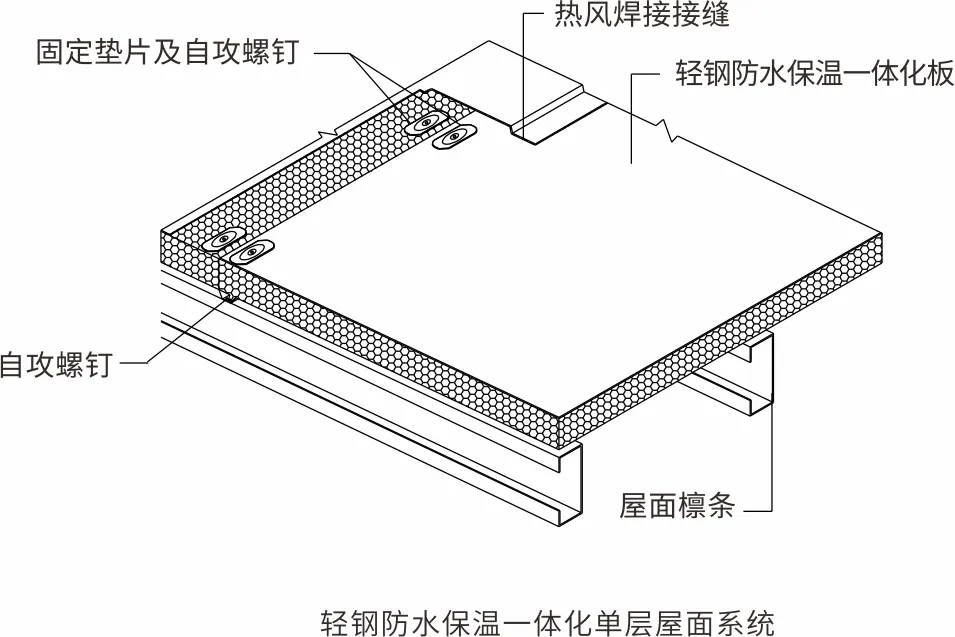 热风焊接接缝

固定垫片及自攻螺钉

轻钢防水保温一体化板

自攻螺钉

屋面檩条

轻钢防水保温一体化单层屋面系统